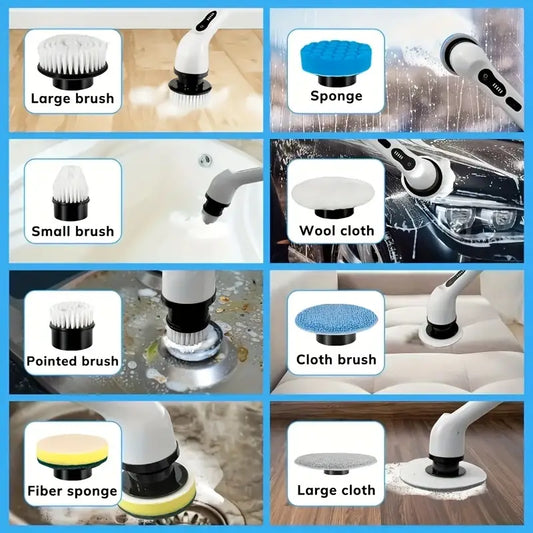 Large brush

Sponge

Small brush

Wool cloth

Pointed brush

Cloth brush

Fiber sponge

Large cloth